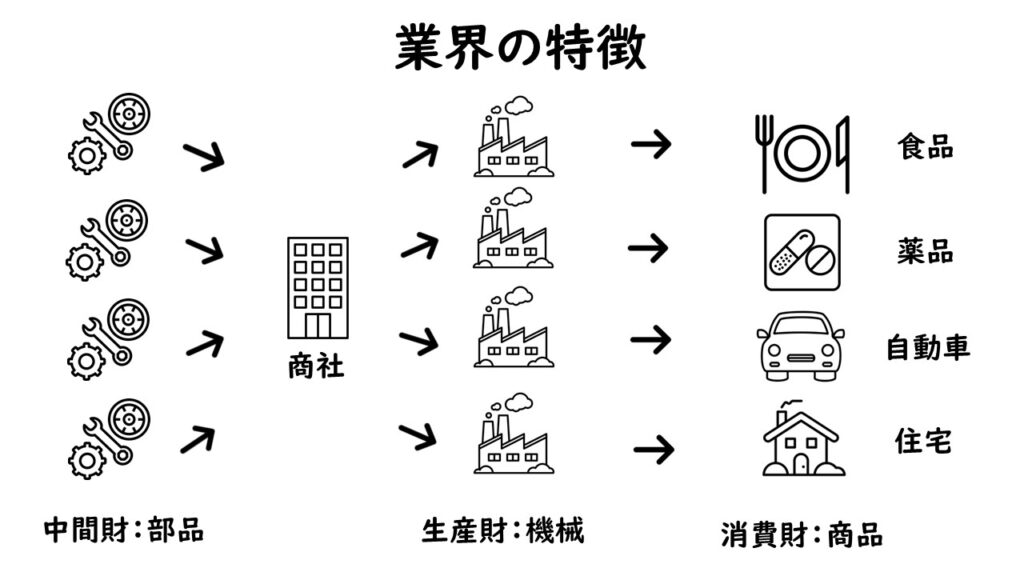 業界の特徴

商社

食品

薬品

自動車

住宅

中間財：部品

生産財：機械

消費財：商品